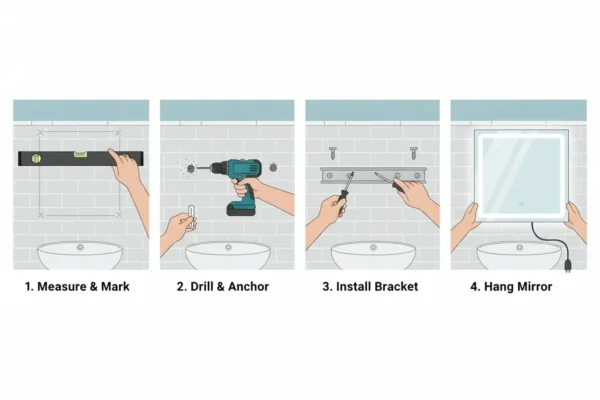 1. Measure & Mark

2. Drill & Anchor

3. Install Bracket

4. Hang Mirror